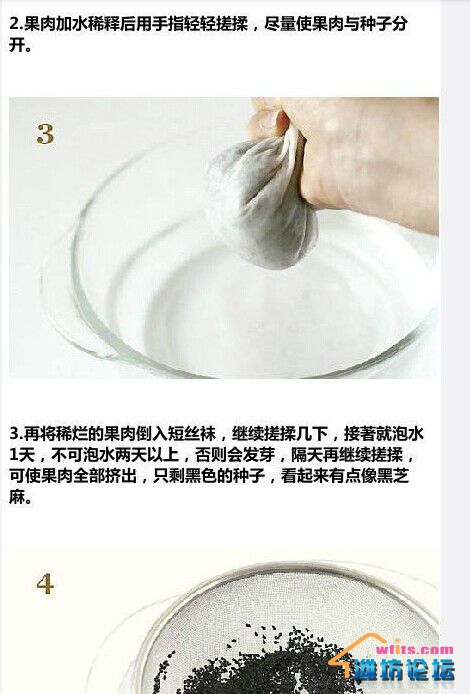 2.果肉加水稀释后用手指轻轻搓揉，尽量使果肉与种子分开。

3

3.再将稀烂的果肉倒入短丝袜，继续搓揉几下，接著就泡水1天，不可泡水两天以上，否则会发芽，隔天再继续搓揉，可使果肉全部挤出，只剩黑色的种子，看起来有点像黑芝麻。

4

wfits.com
潍坊论坛