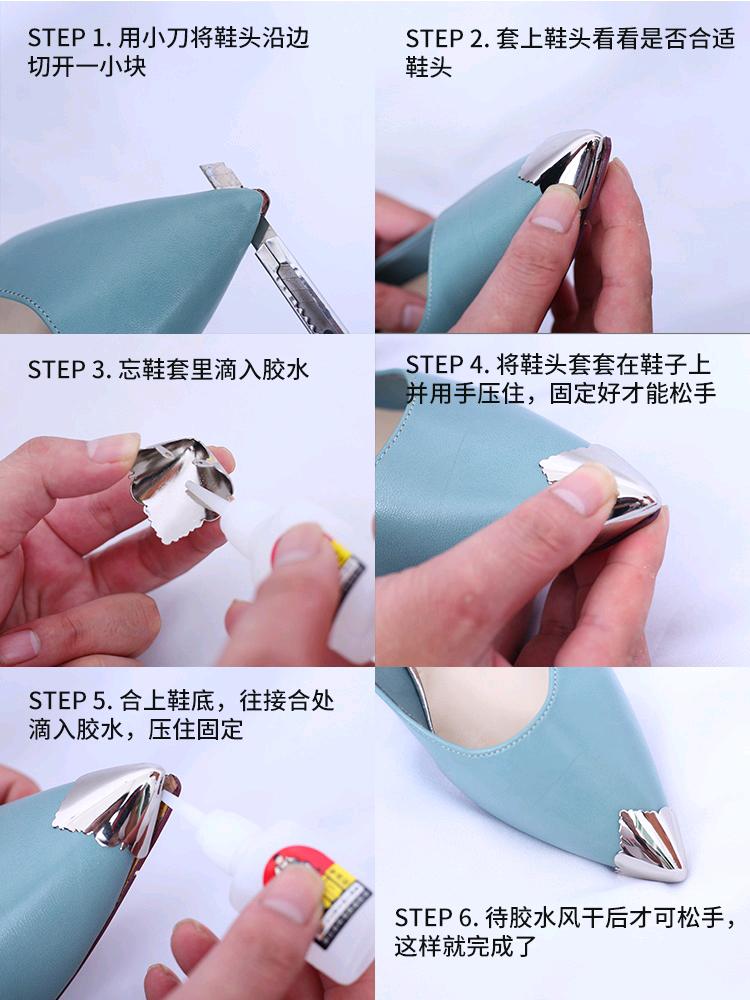 STEP 1. 用小刀将鞋头沿边切开一小块

STEP 2. 套上鞋头看看是否合适鞋头

STEP 3. 忘鞋套里滴入胶水

STEP 4. 将鞋头套套在鞋子上并用手压住，固定好才能松手

STEP 5. 合上鞋底，往接合处滴入胶水，压住固定

STEP 6. 待胶水风干后才可松手，这样就完成了